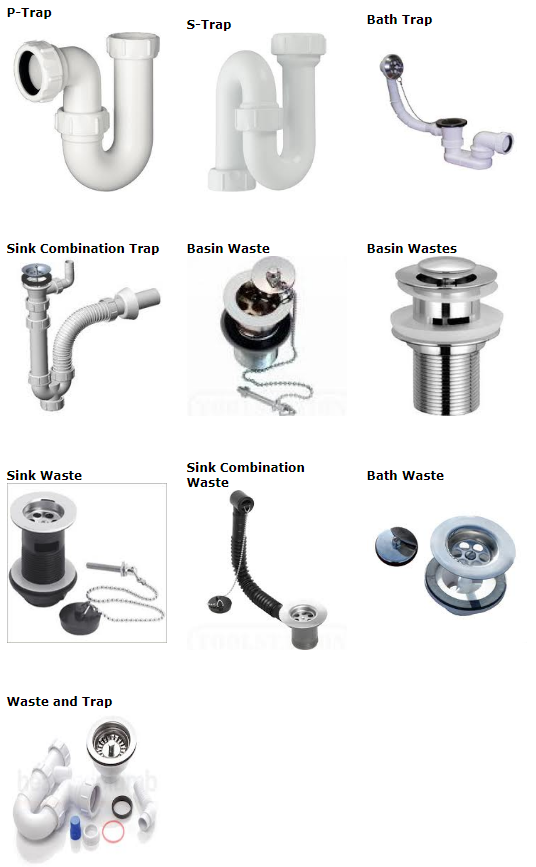 P-Trap

S-Trap

Bath Trap

Sink Combination Trap

Basin Waste

Basin Wastes

Sink Waste

Sink Combination Waste

Bath Waste

Waste and Trap